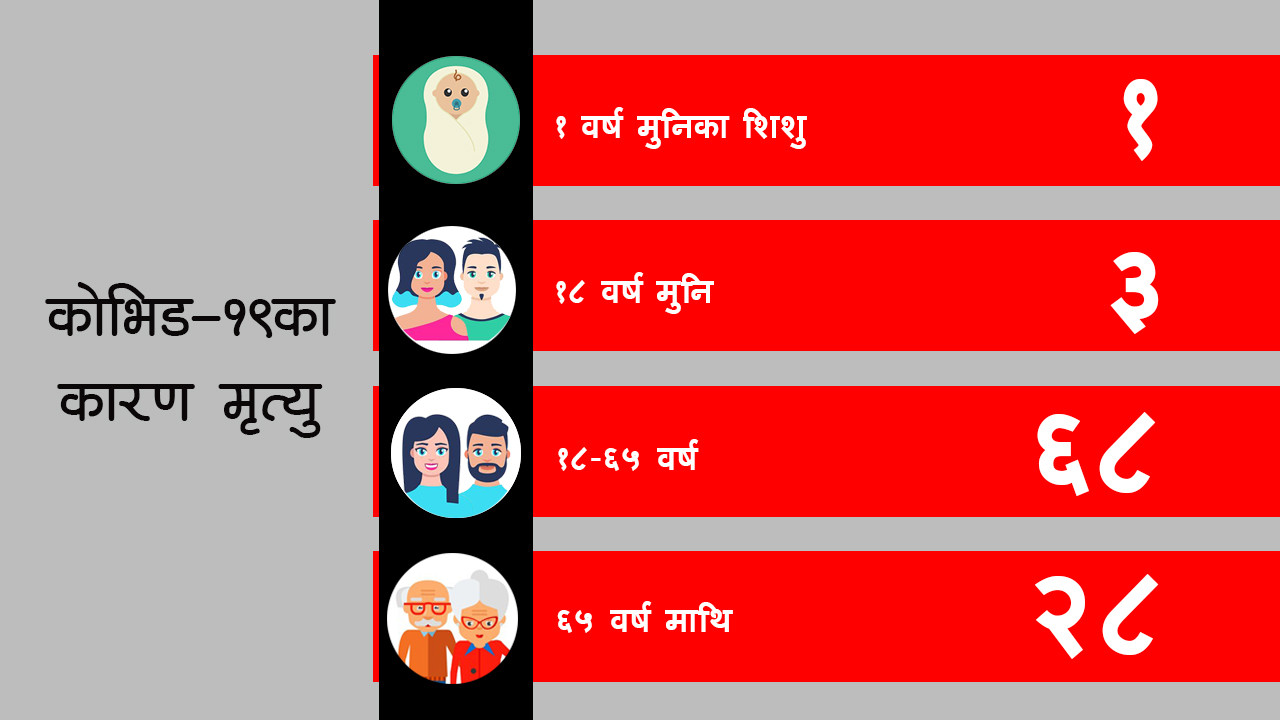 कोभिड–१९का कारण मृत्यु

१ वर्ष मुनिका शिशु १

१८ वर्ष मुनि ३

१८-६५ वर्ष ६८

६५ वर्ष माथि २८